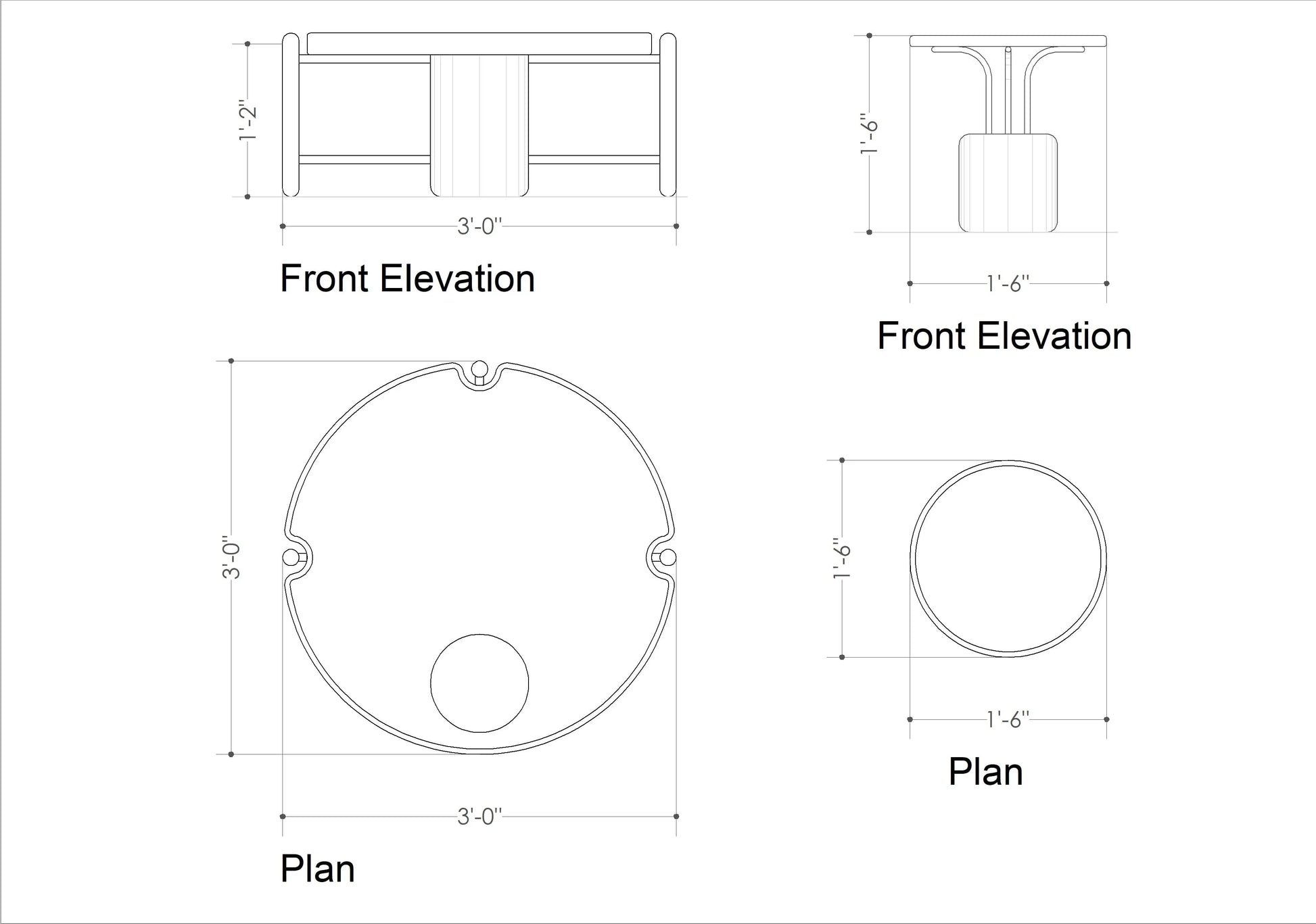 1'-2"

3'-0"

Front Elevation

1'-6"

1'-6"

Front Elevation

3'-0"

3'-0"

Plan

1'-6"

1'-6"

Plan