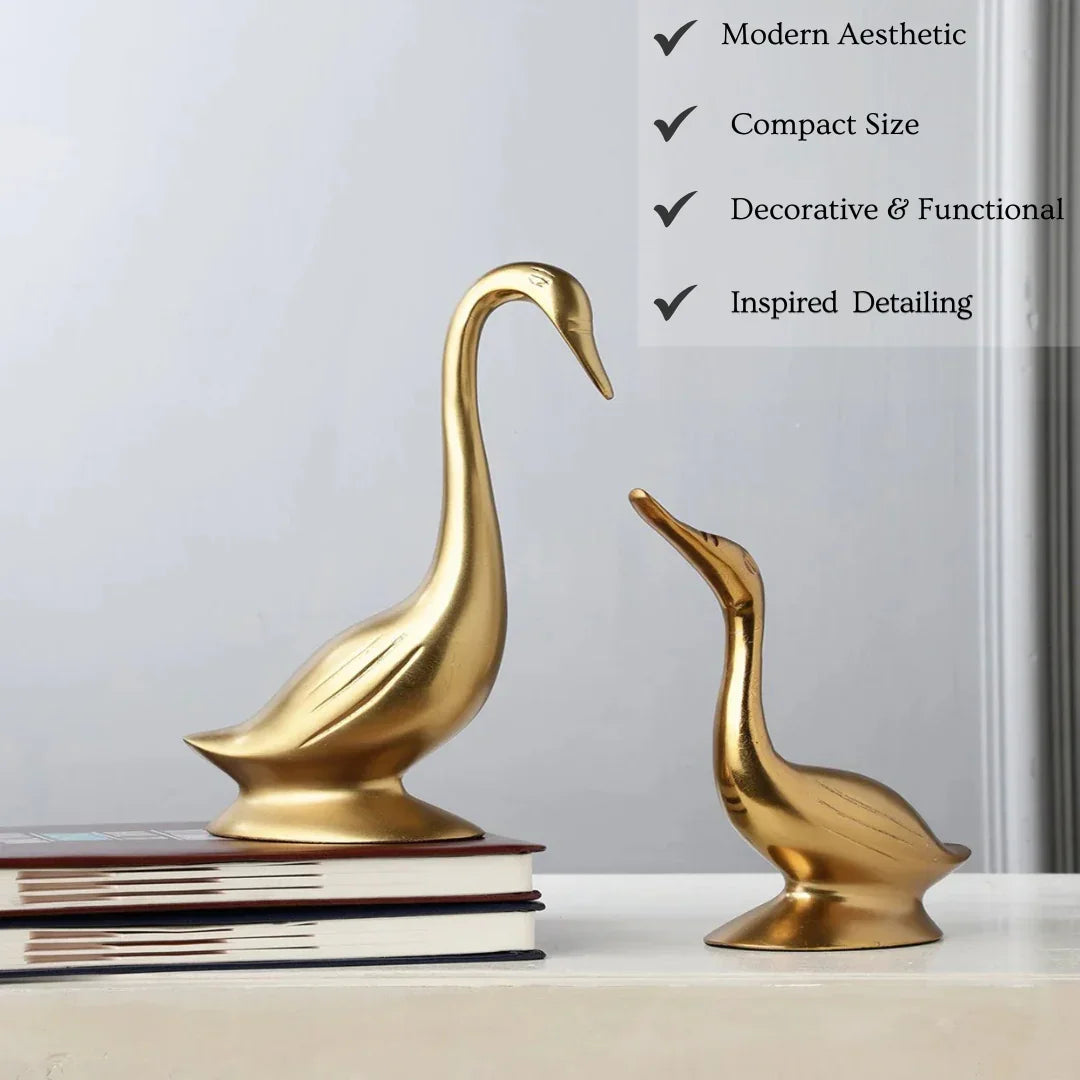 ✔ Modern Aesthetic

✔ Compact Size

✔ Decorative & Functional

✔ Inspired Detailing