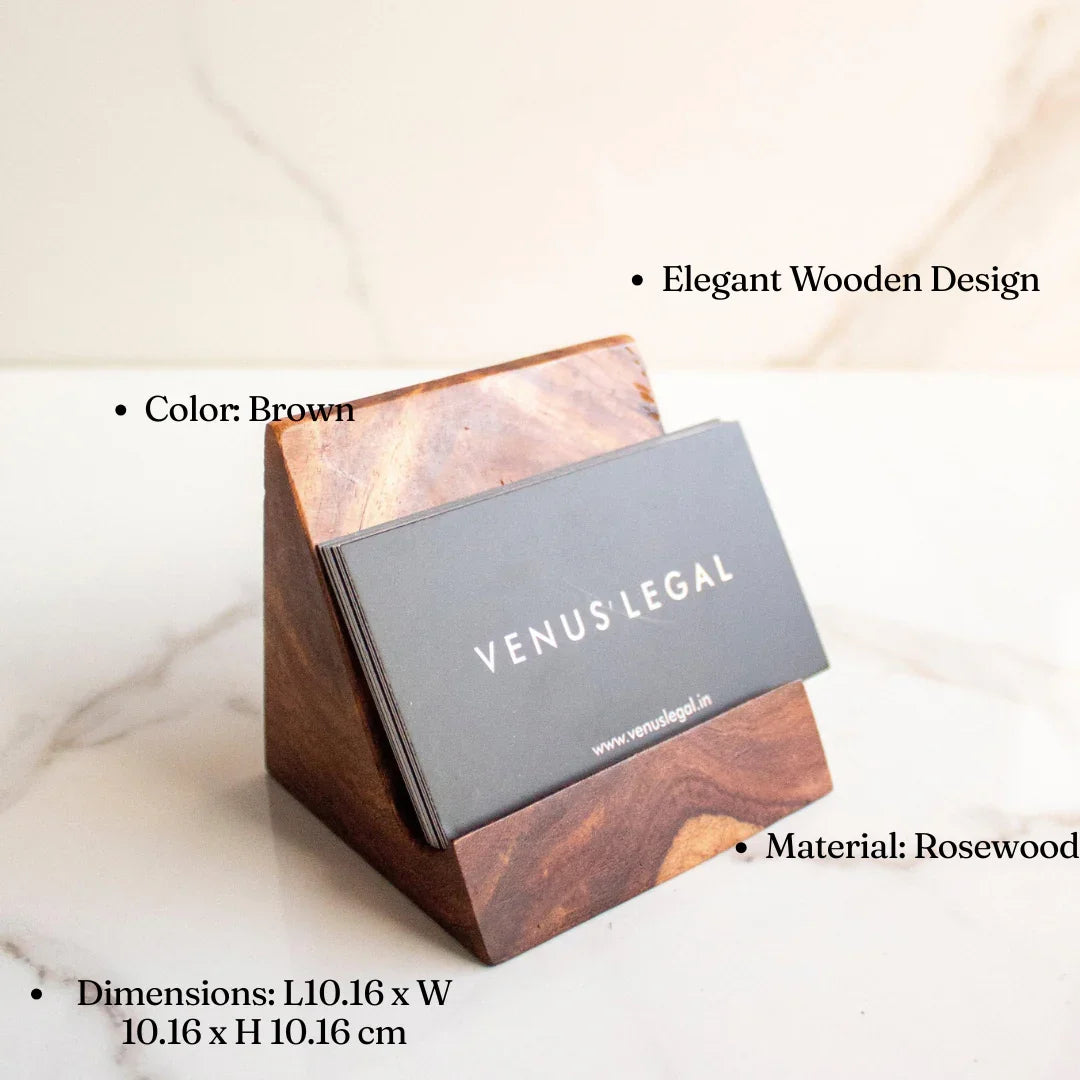 • Elegant Wooden Design

• Color: Brown

VENUS LEGAL

www.venuslegal.in

• Material: Rosewood

• Dimensions: L10.16 x W 10.16 x H 10.16 cm