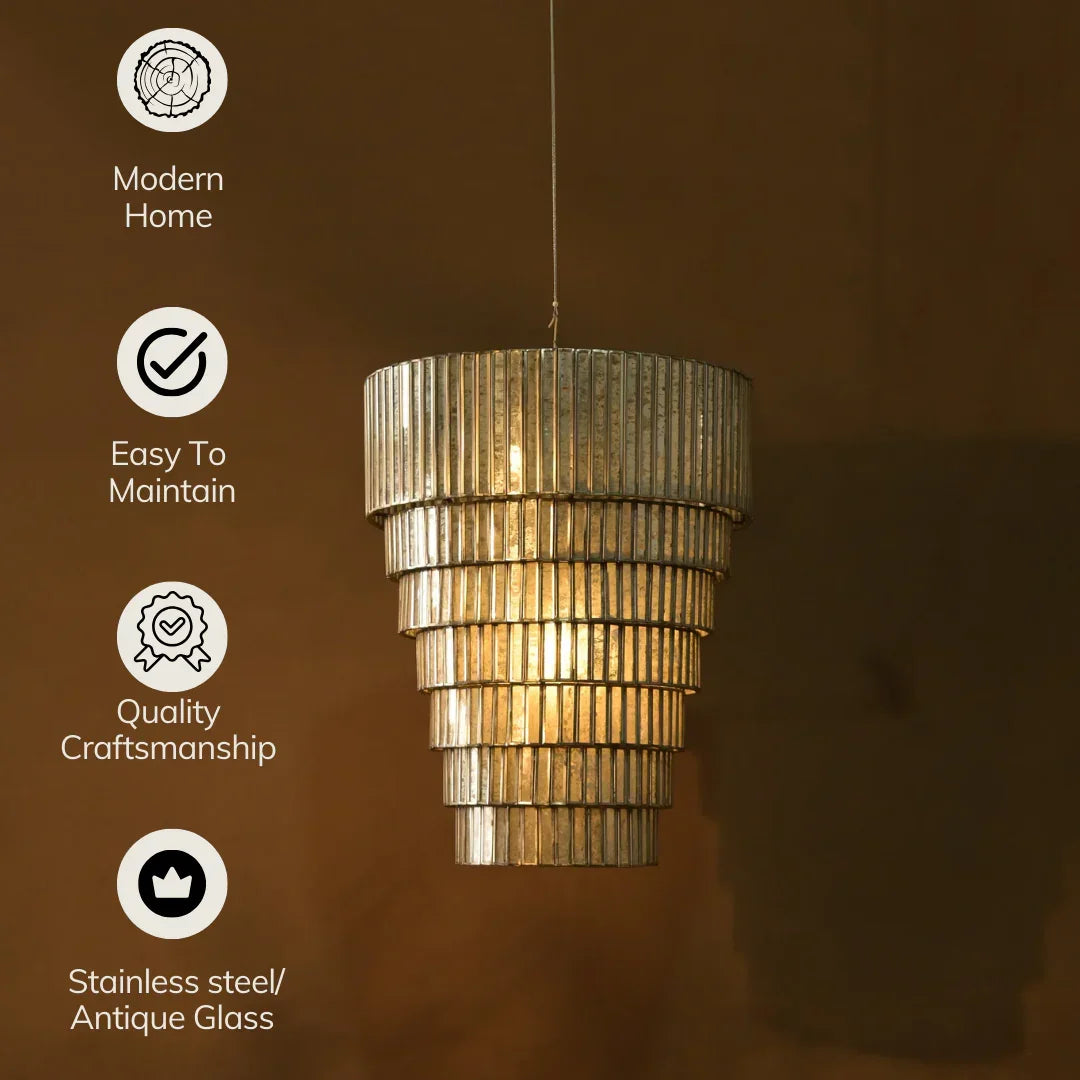 Modern Home

Easy To Maintain

Quality Craftsmanship

Stainless steel/ Antique Glass