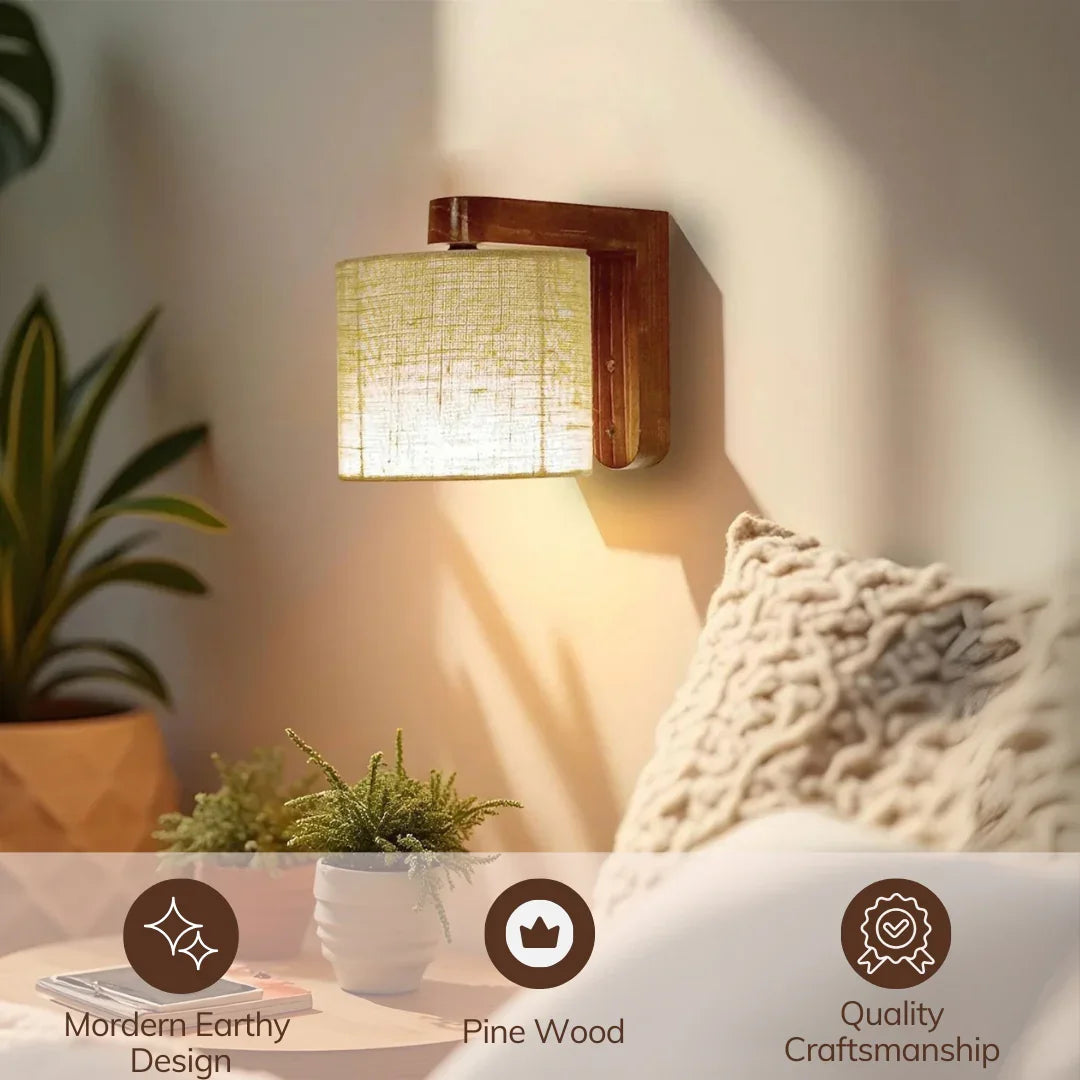 Mordern Earthy Design

Pine Wood

Quality Craftsmanship