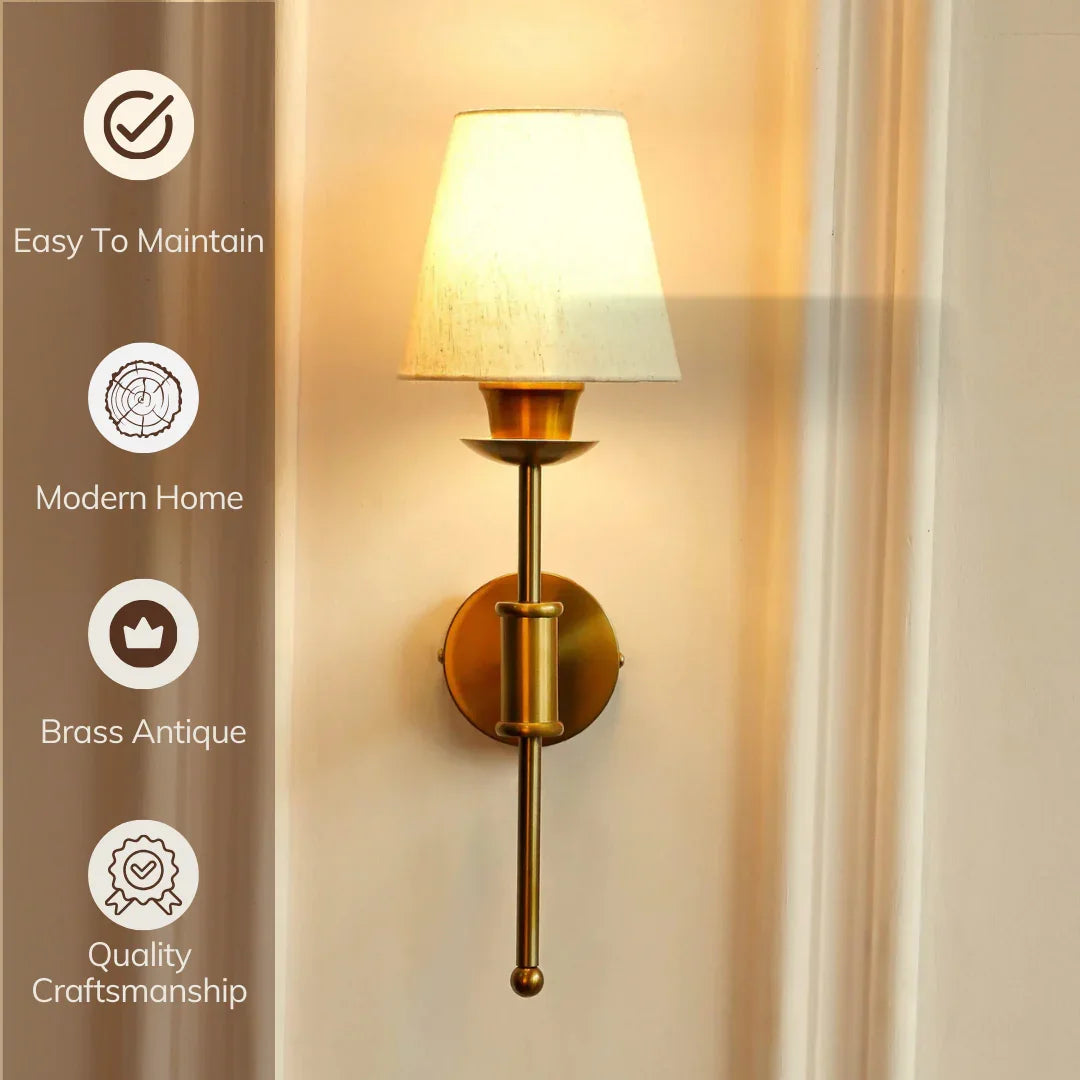 Easy To Maintain

Modern Home

Brass Antique

Quality Craftsmanship