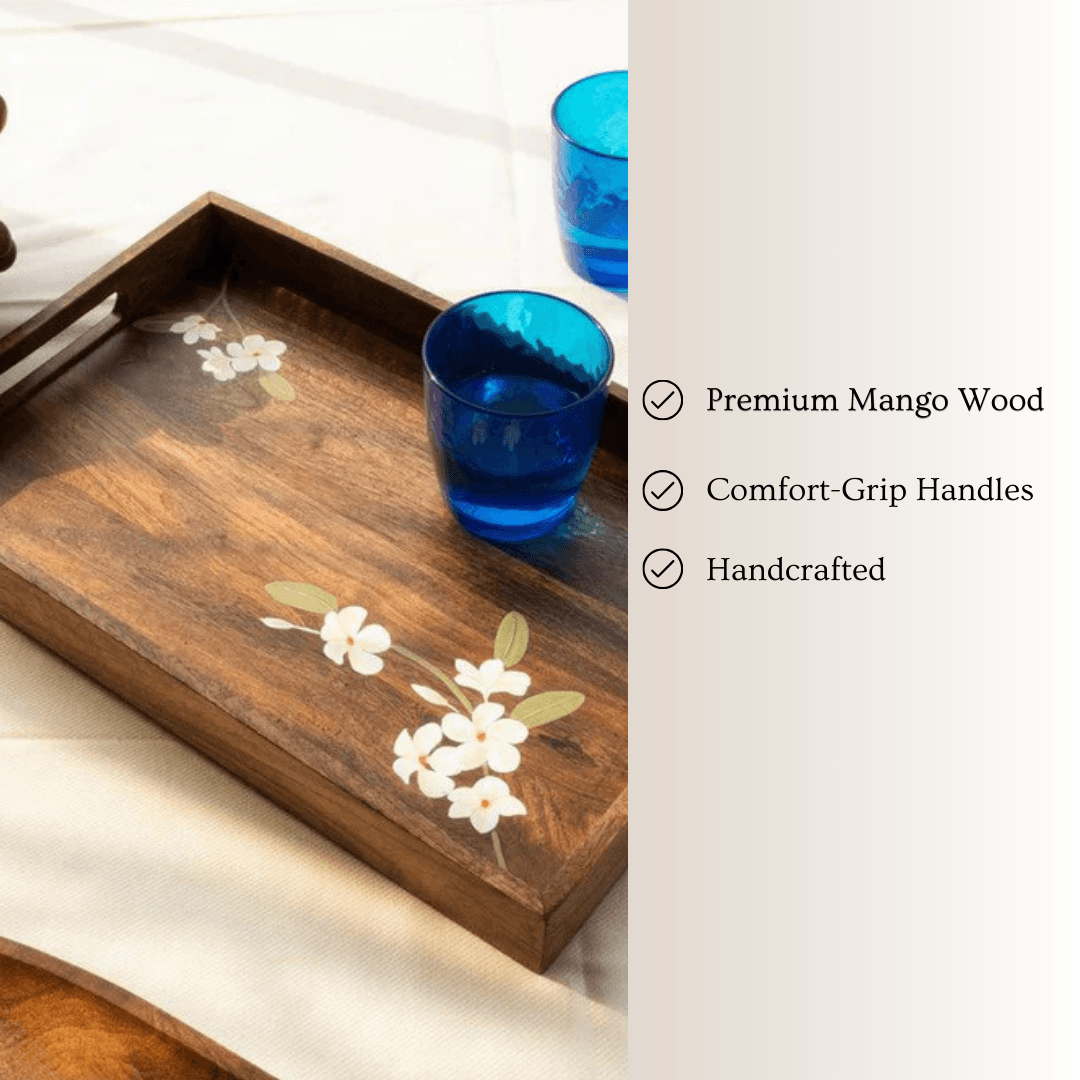 Premium Mango Wood

Comfort-Grip Handles

Handcrafted