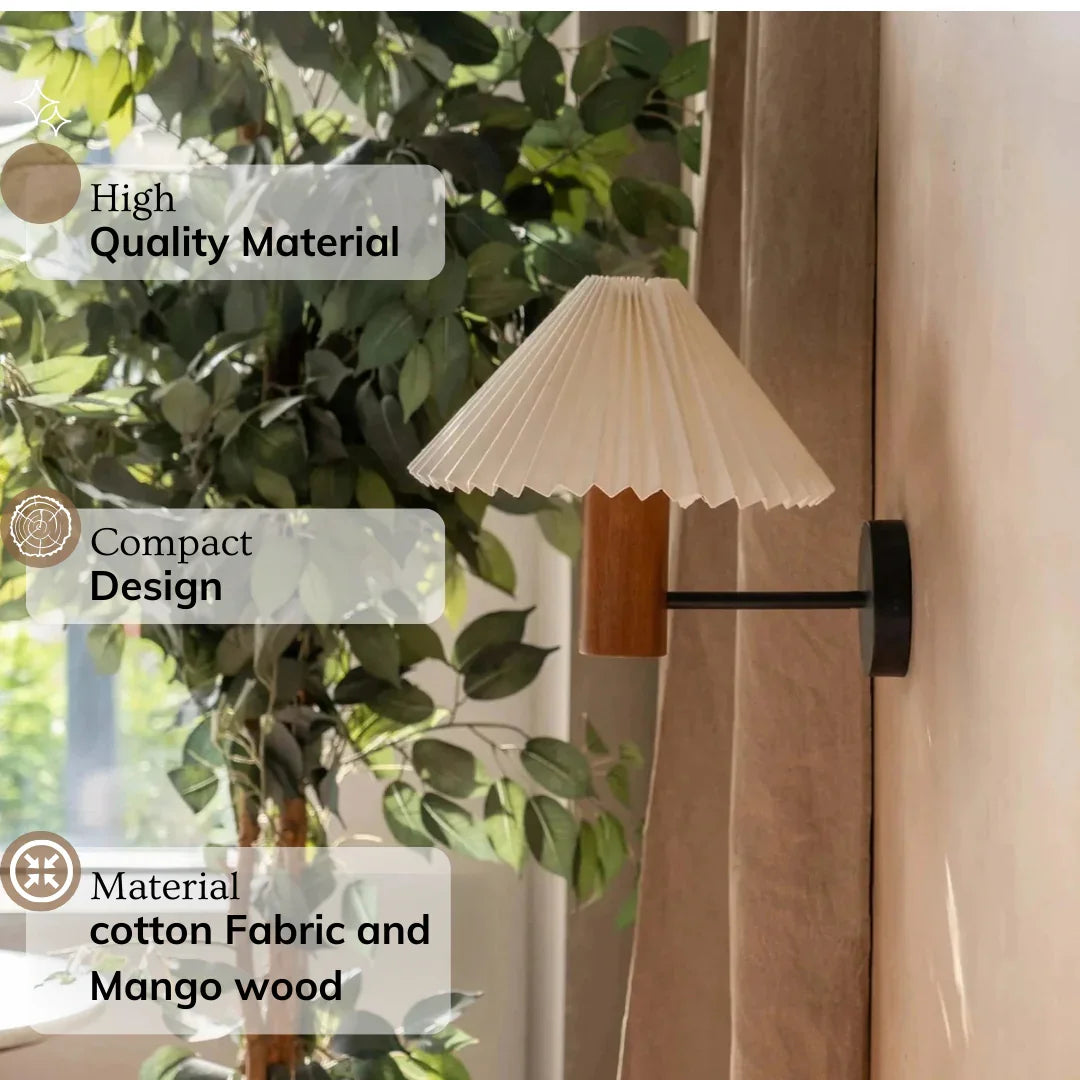 High
Quality Material

Compact
Design

Material
cotton Fabric and
Mango wood