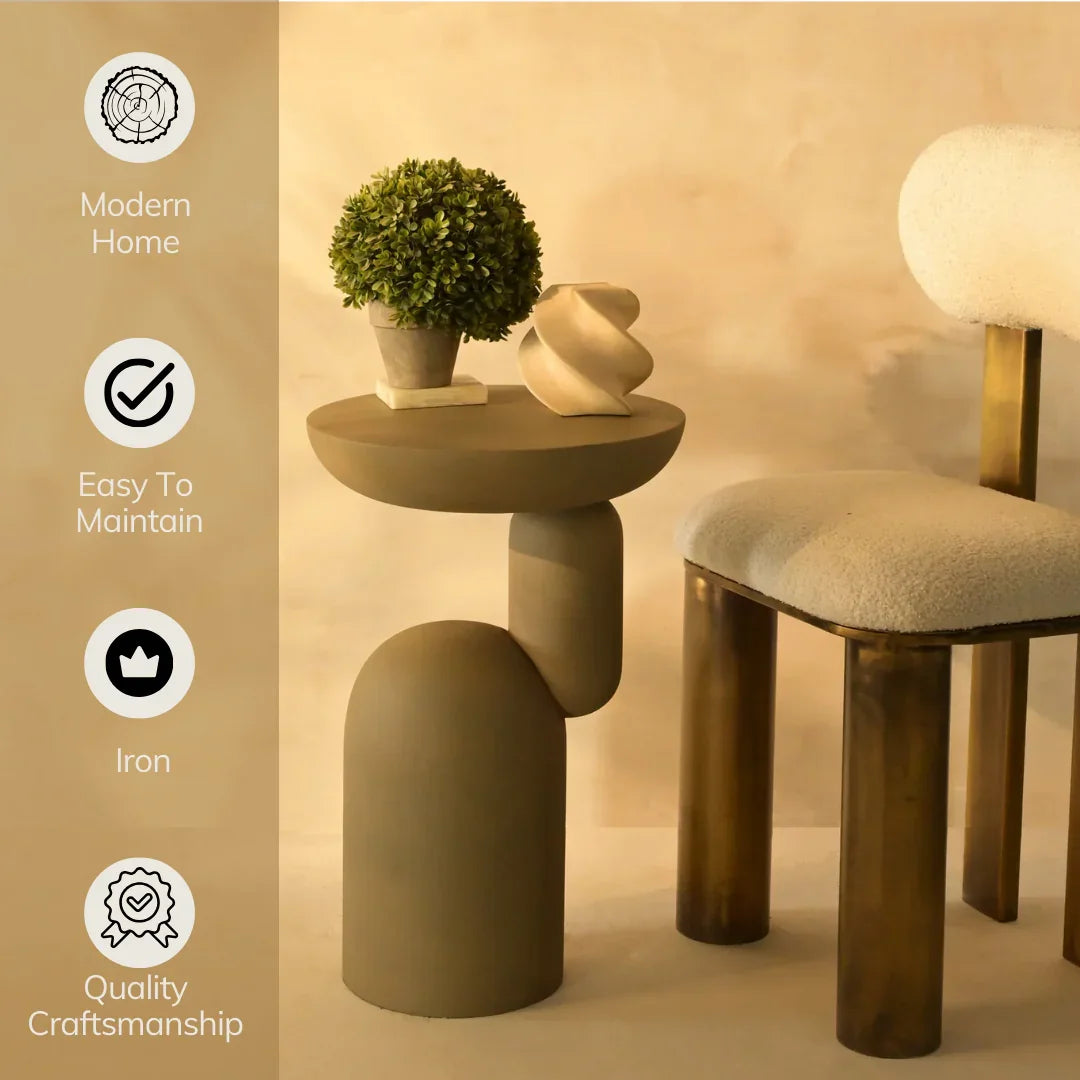 Modern Home

Easy To Maintain

Iron

Quality Craftsmanship