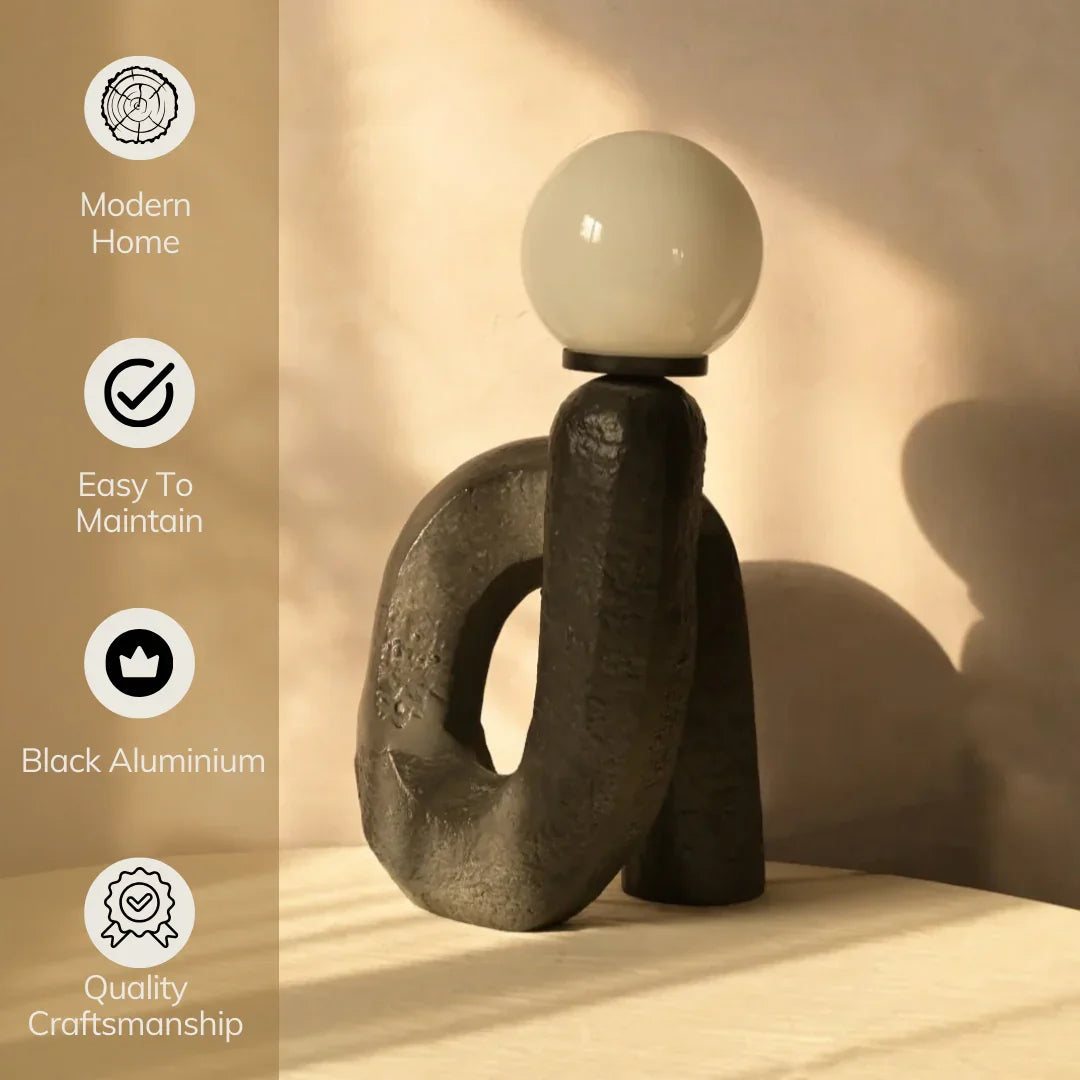 Modern Home

Easy To Maintain

Black Aluminium

Quality Craftsmanship