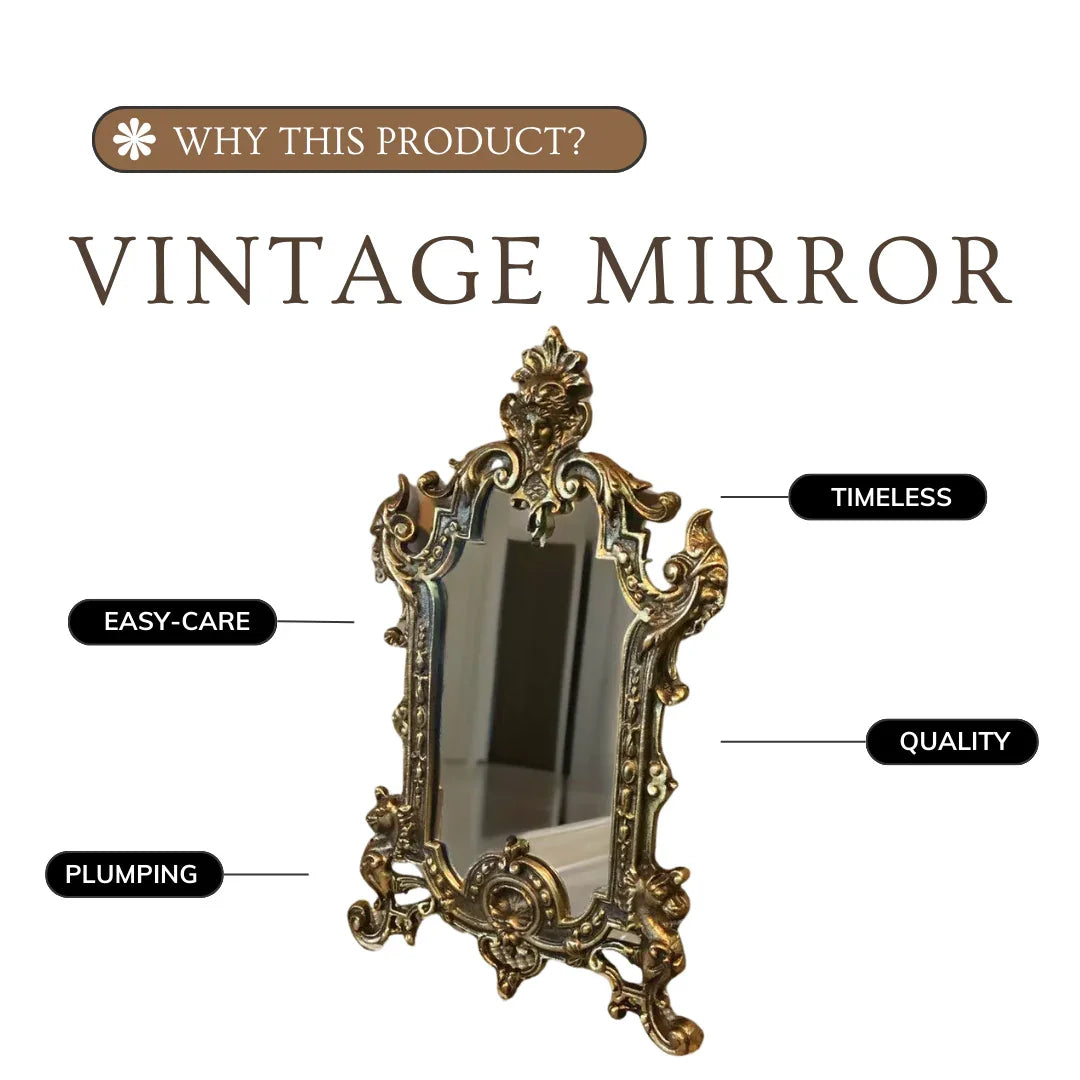 WHY THIS PRODUCT?

VINTAGE MIRROR

TIMELESS

EASY-CARE

QUALITY

PLUMPING