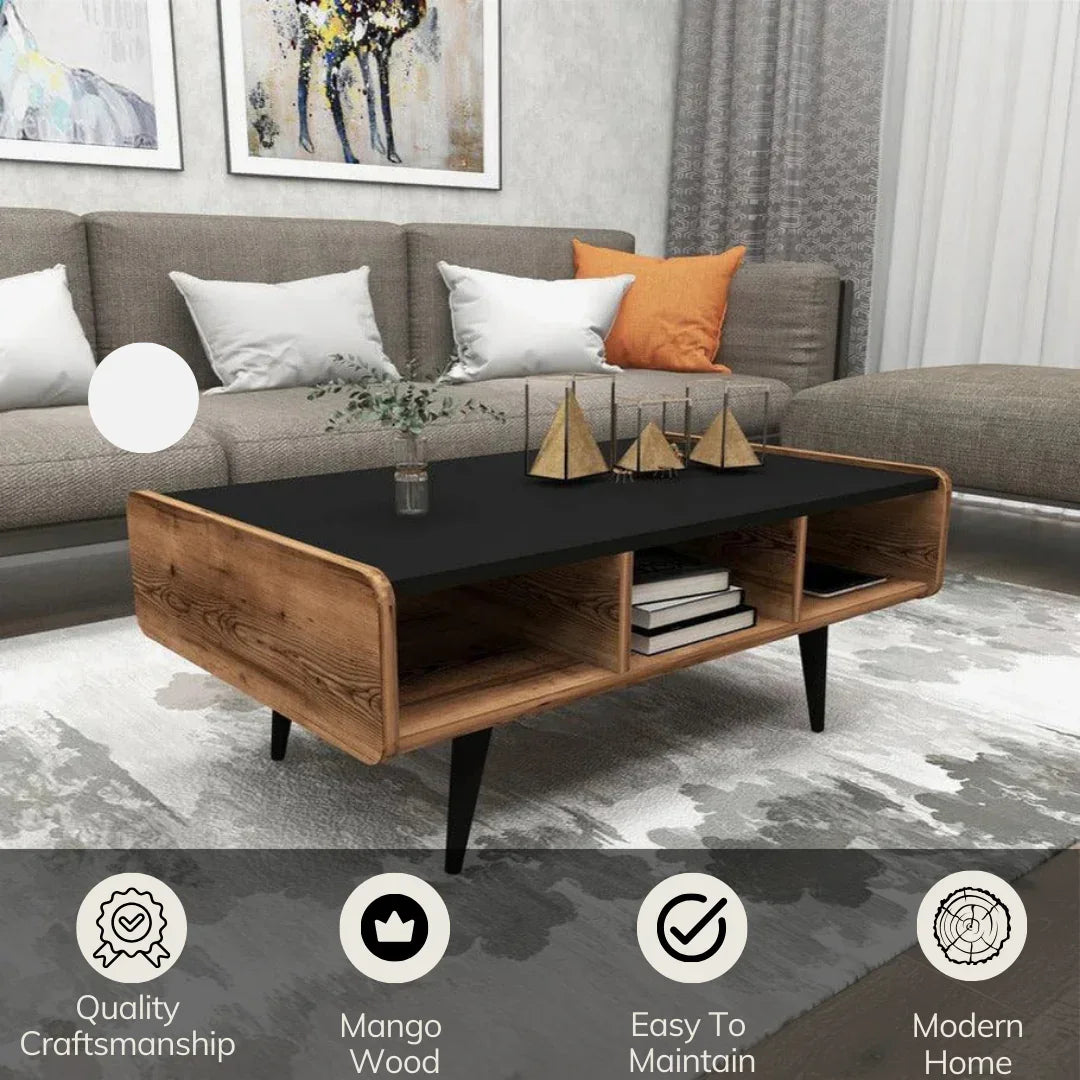 Quality Craftsmanship

Mango Wood

Easy To Maintain

Modern Home