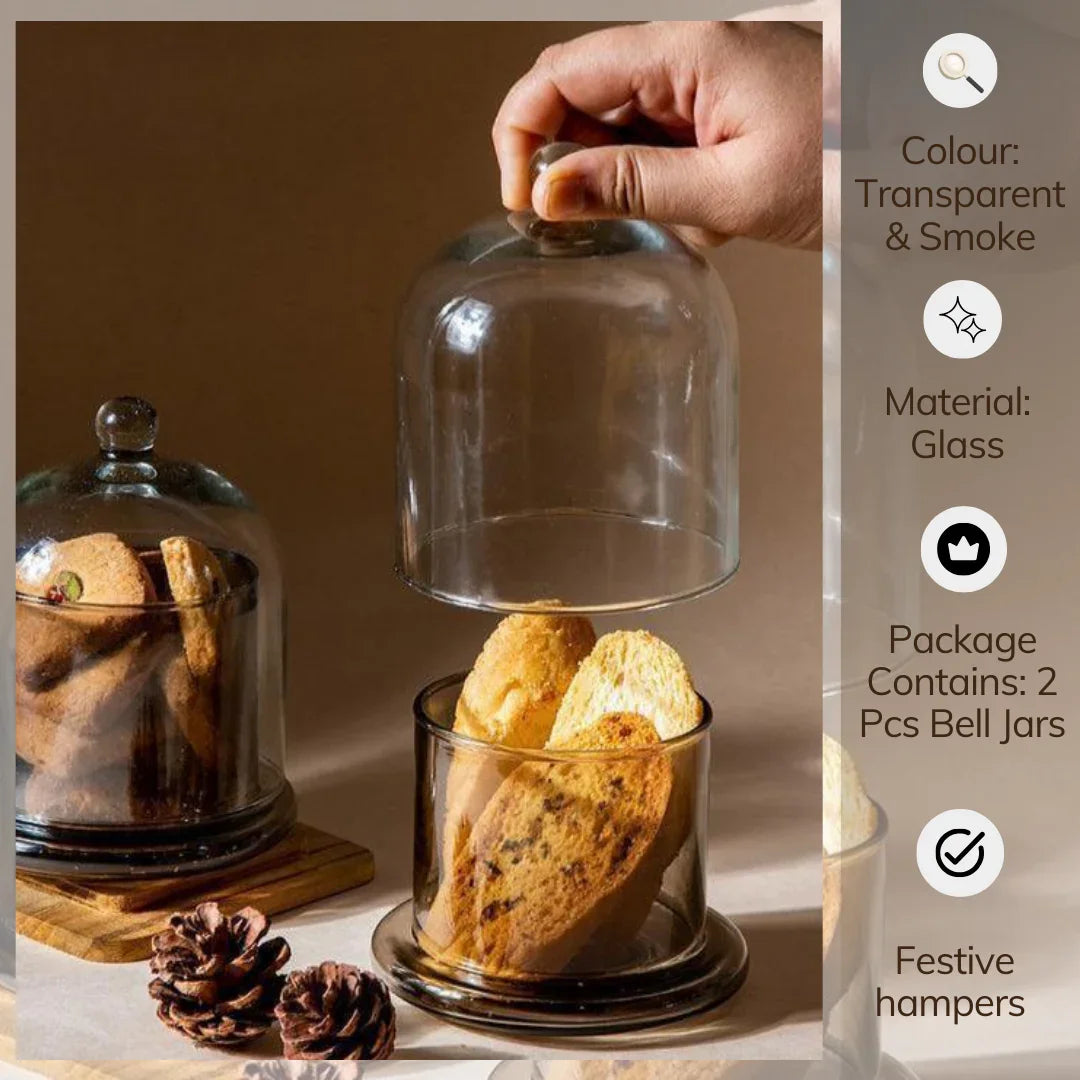 Colour: Transparent & Smoke

Material: Glass

Package Contains: 2 Pcs Bell Jars

Festive hampers