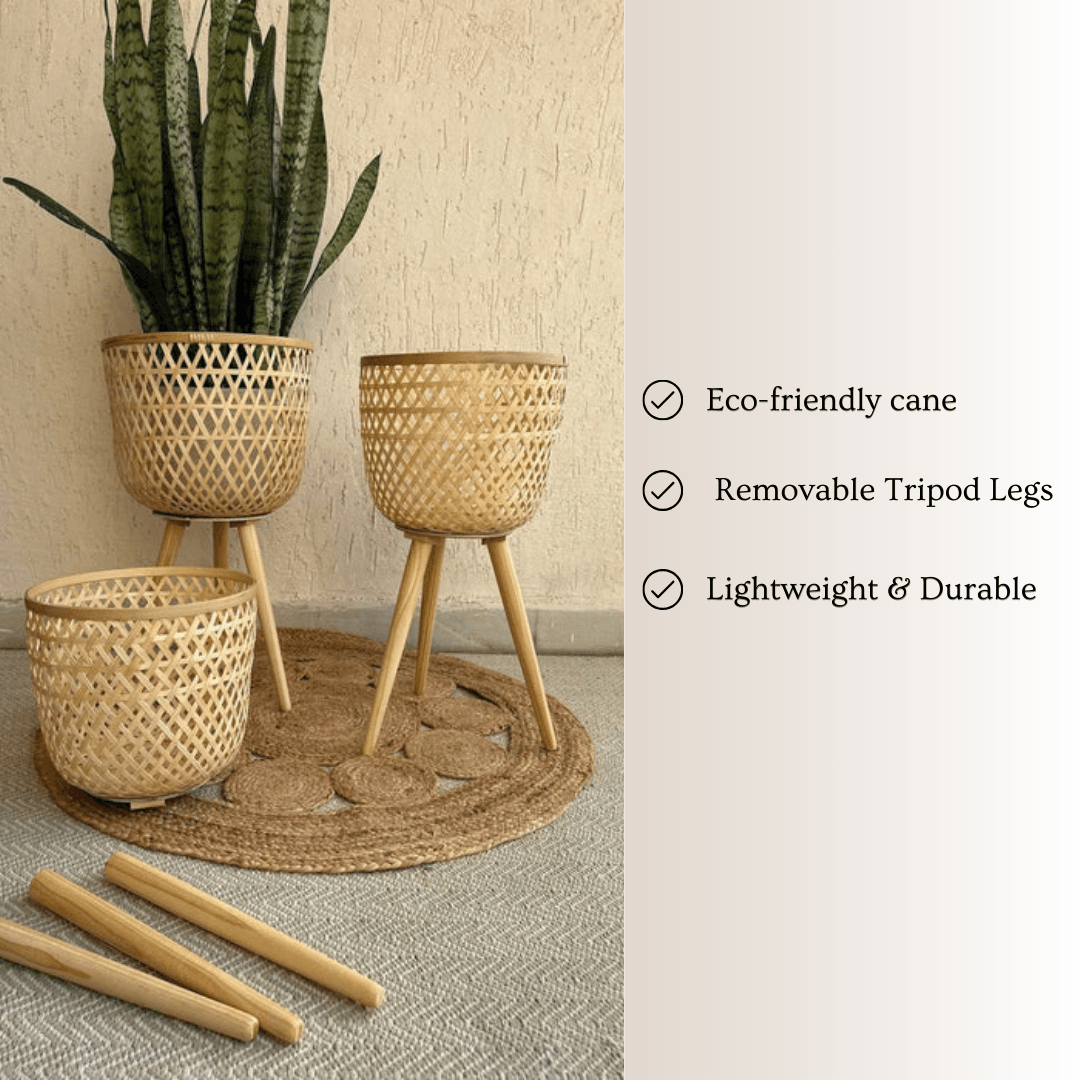 Eco-friendly cane

Removable Tripod Legs

Lightweight & Durable