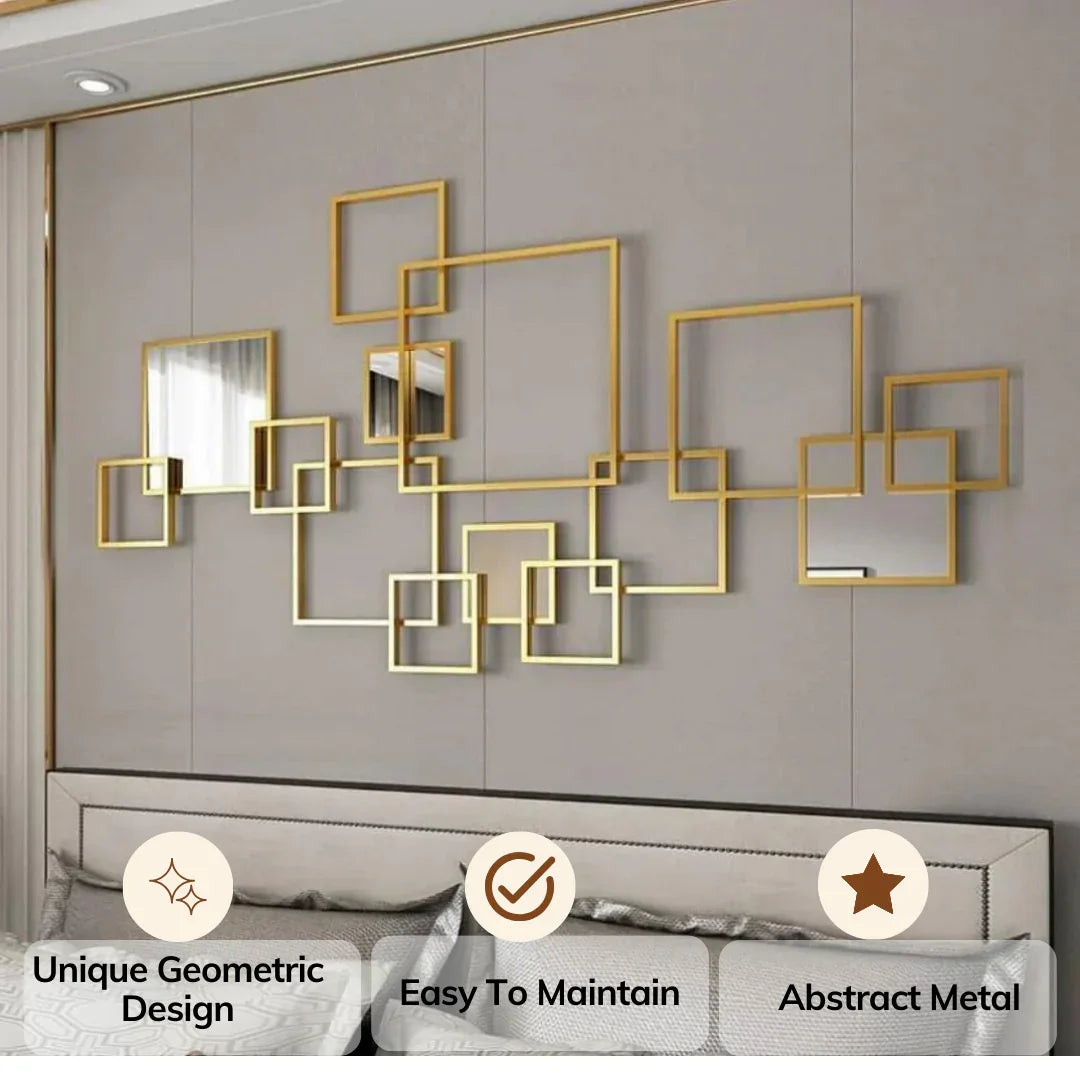 Unique Geometric Design

Easy To Maintain

Abstract Metal