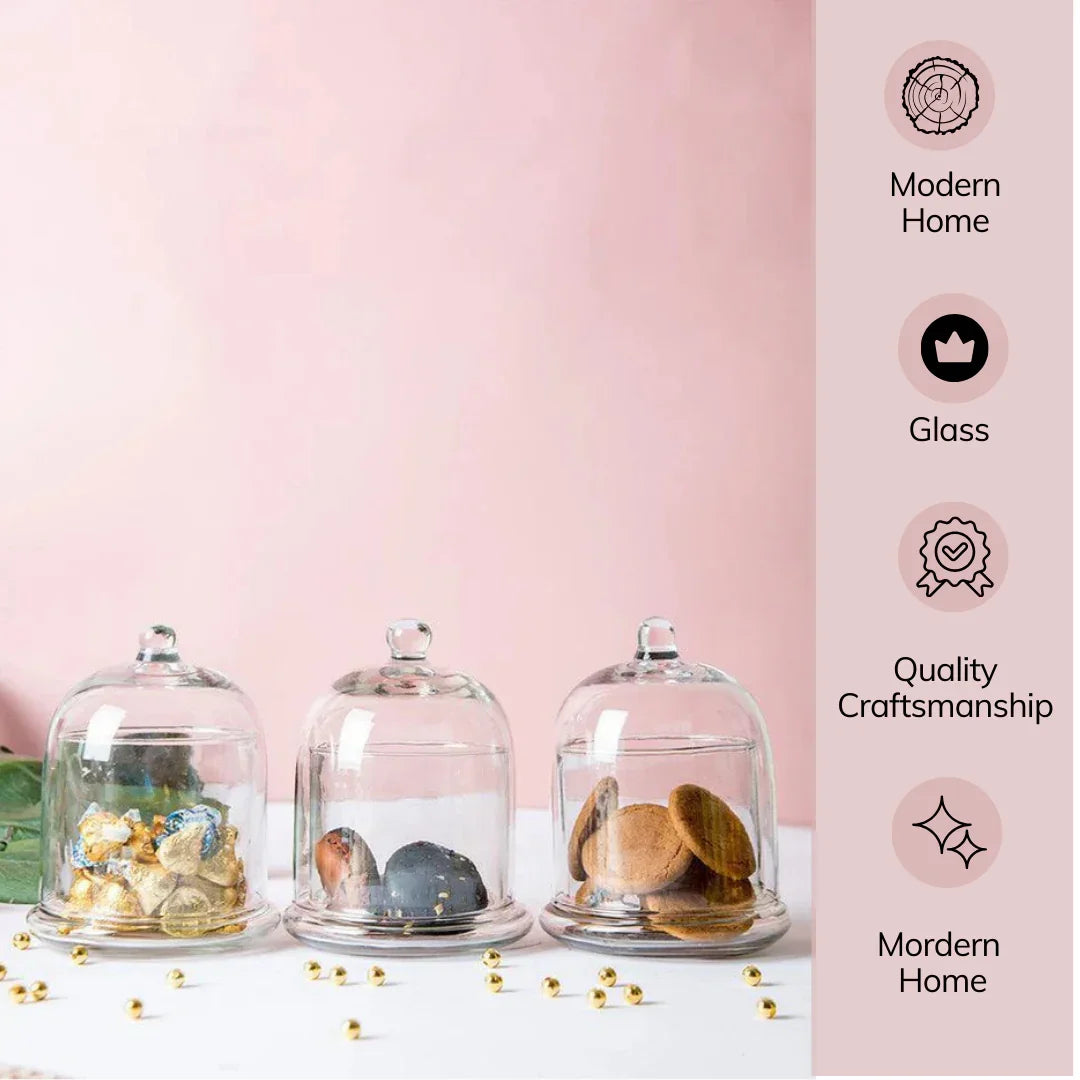 Modern Home

Glass

Quality Craftsmanship

Mordern Home