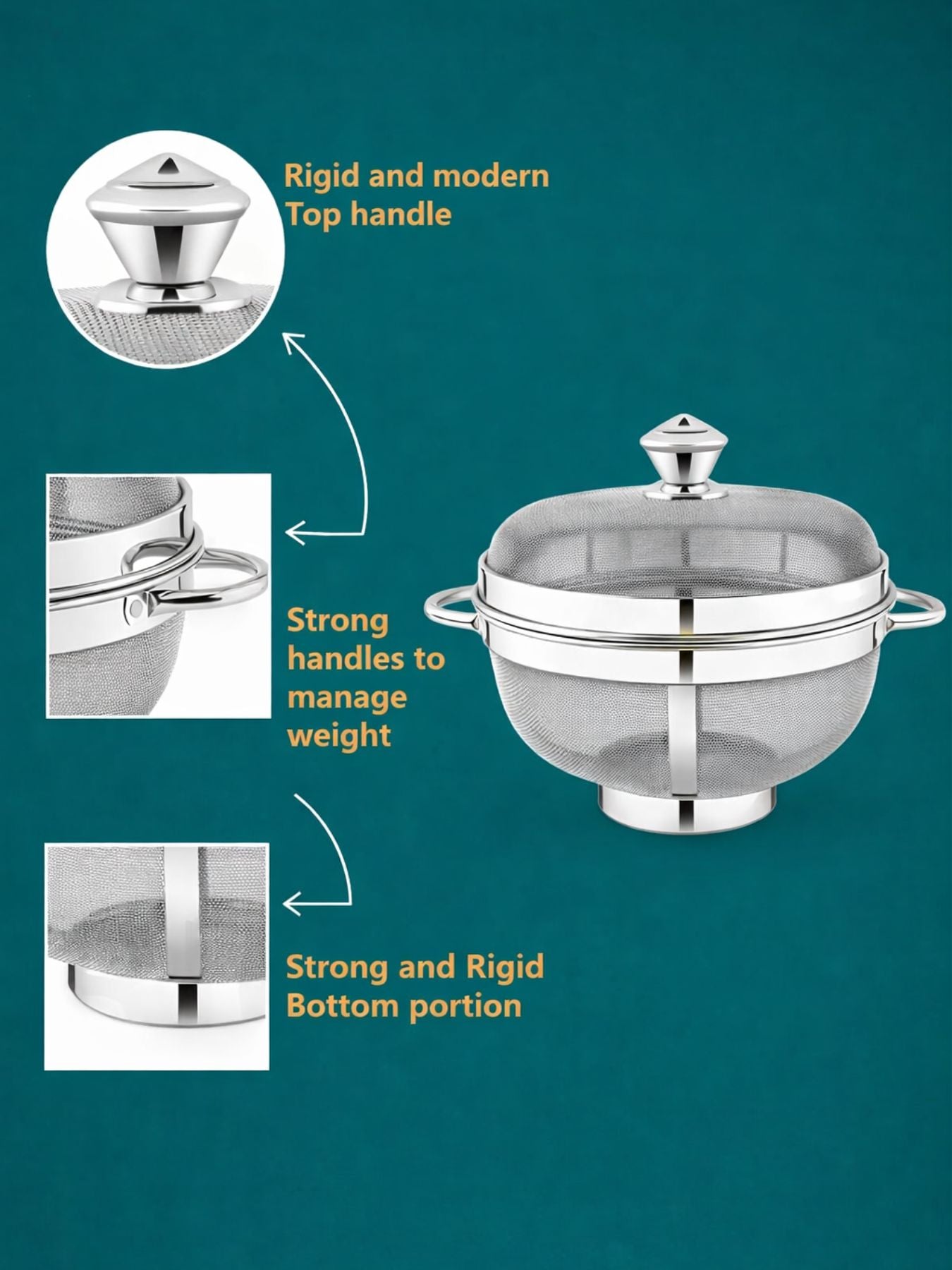 Rigid and modern Top handle

Strong handles to manage weight

Strong and Rigid Bottom portion