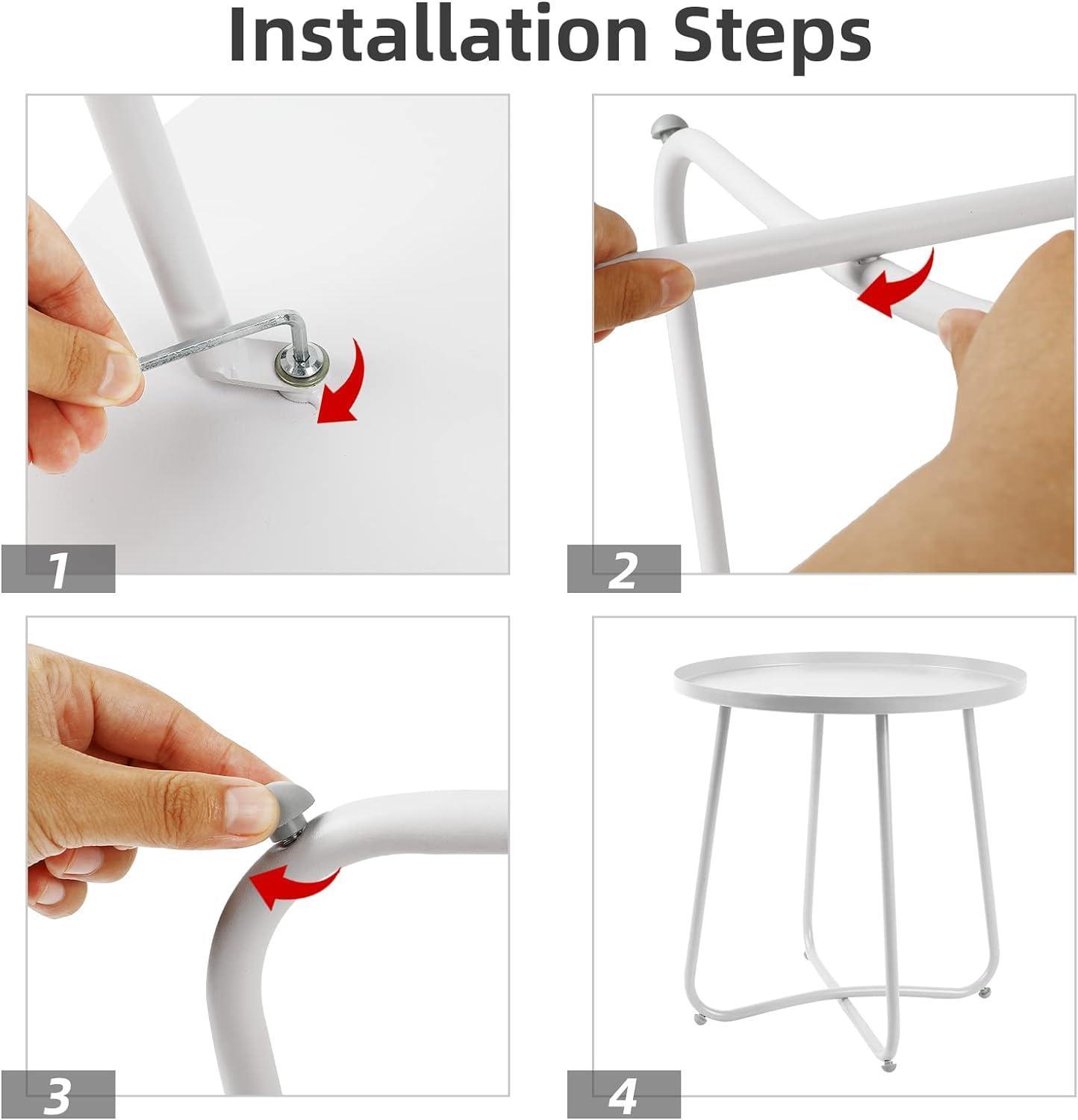 Installation Steps

1

2

3

4