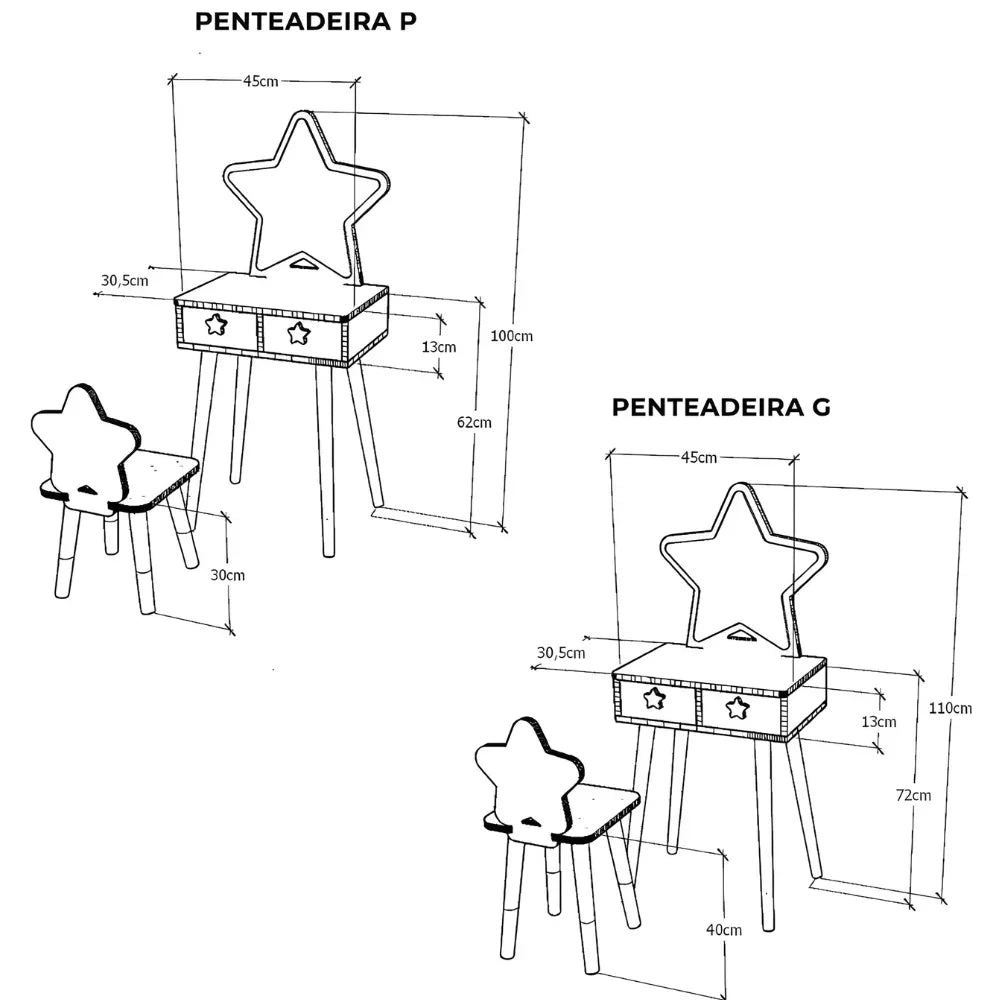 PENTEADEIRA P

45cm

30,5cm

13cm

100cm

62cm

30cm

PENTEADEIRA G

45cm

30,5cm

13cm

110cm

72cm

40cm