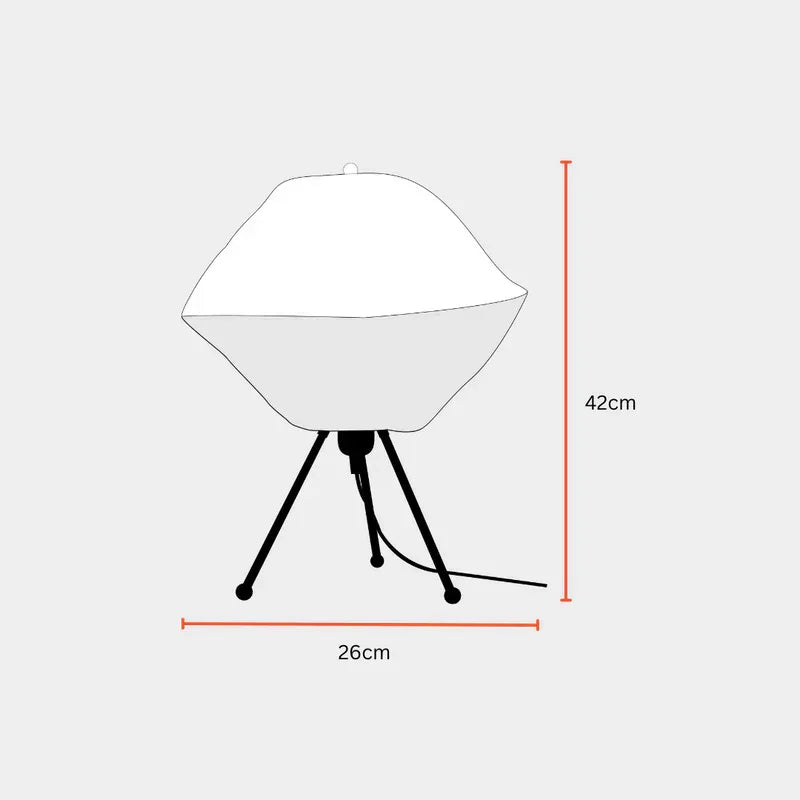 42cm

26cm