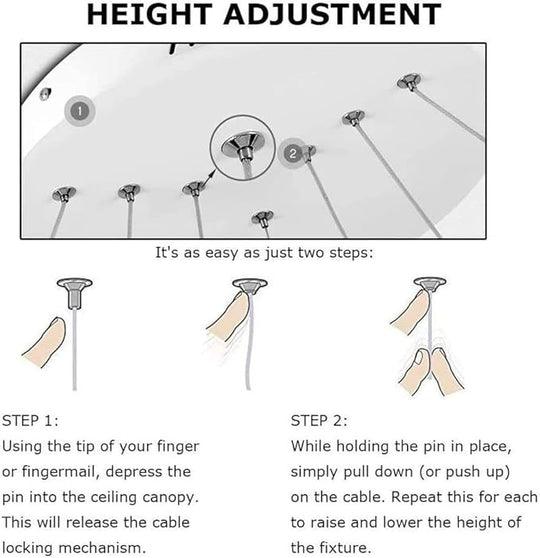 HEIGHT ADJUSTMENT

1

2

It's as easy as just two steps:

STEP 1:
Using the tip of your finger or fingermail, depress the pin into the ceiling canopy. This will release the cable locking mechanism.

STEP 2:
While holding the pin in place, simply pull down (or push up) on the cable. Repeat this for each to raise and lower the height of the fixture.