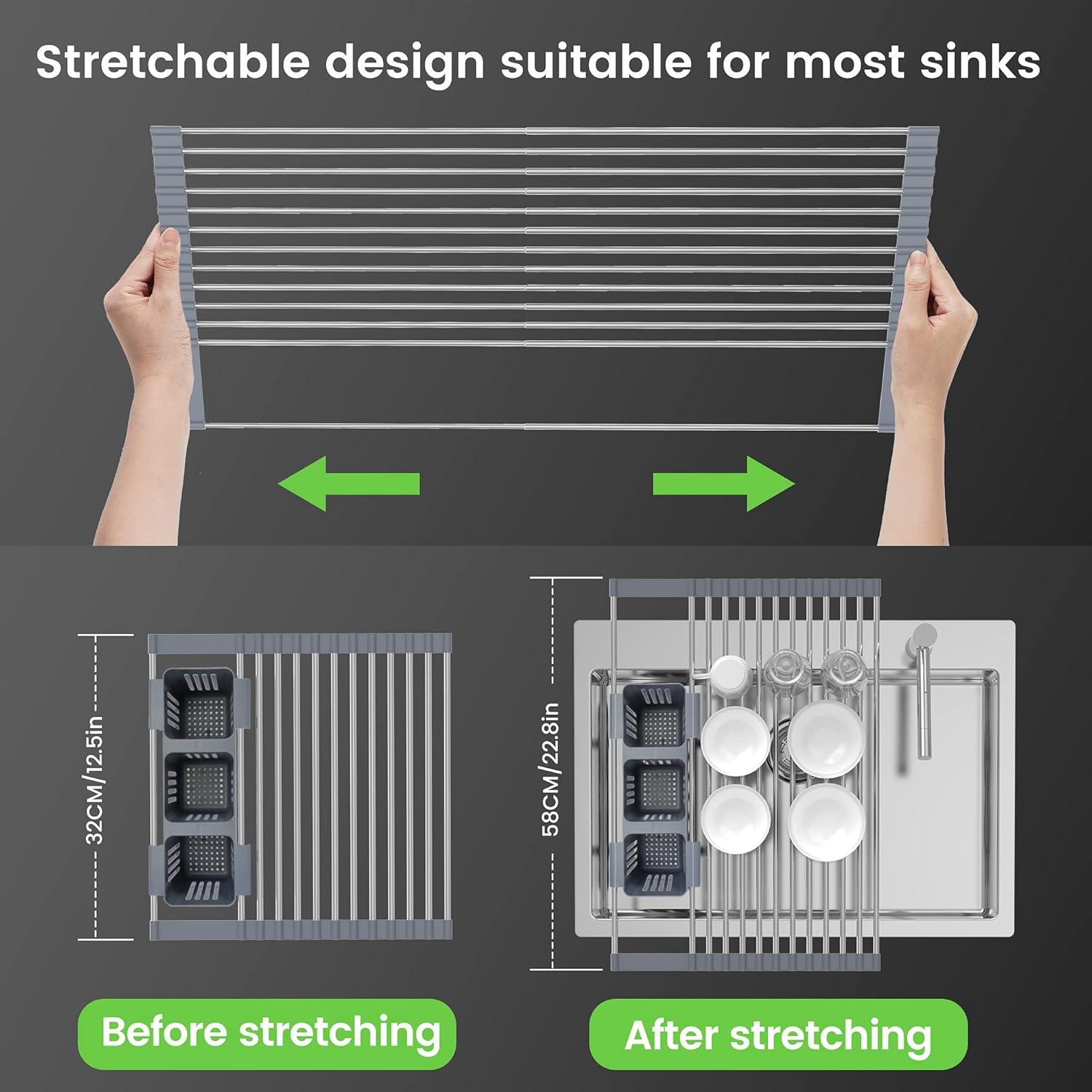 Stretchable design suitable for most sinks

32CM/12.5in

Before stretching

58CM/22.8in

After stretching