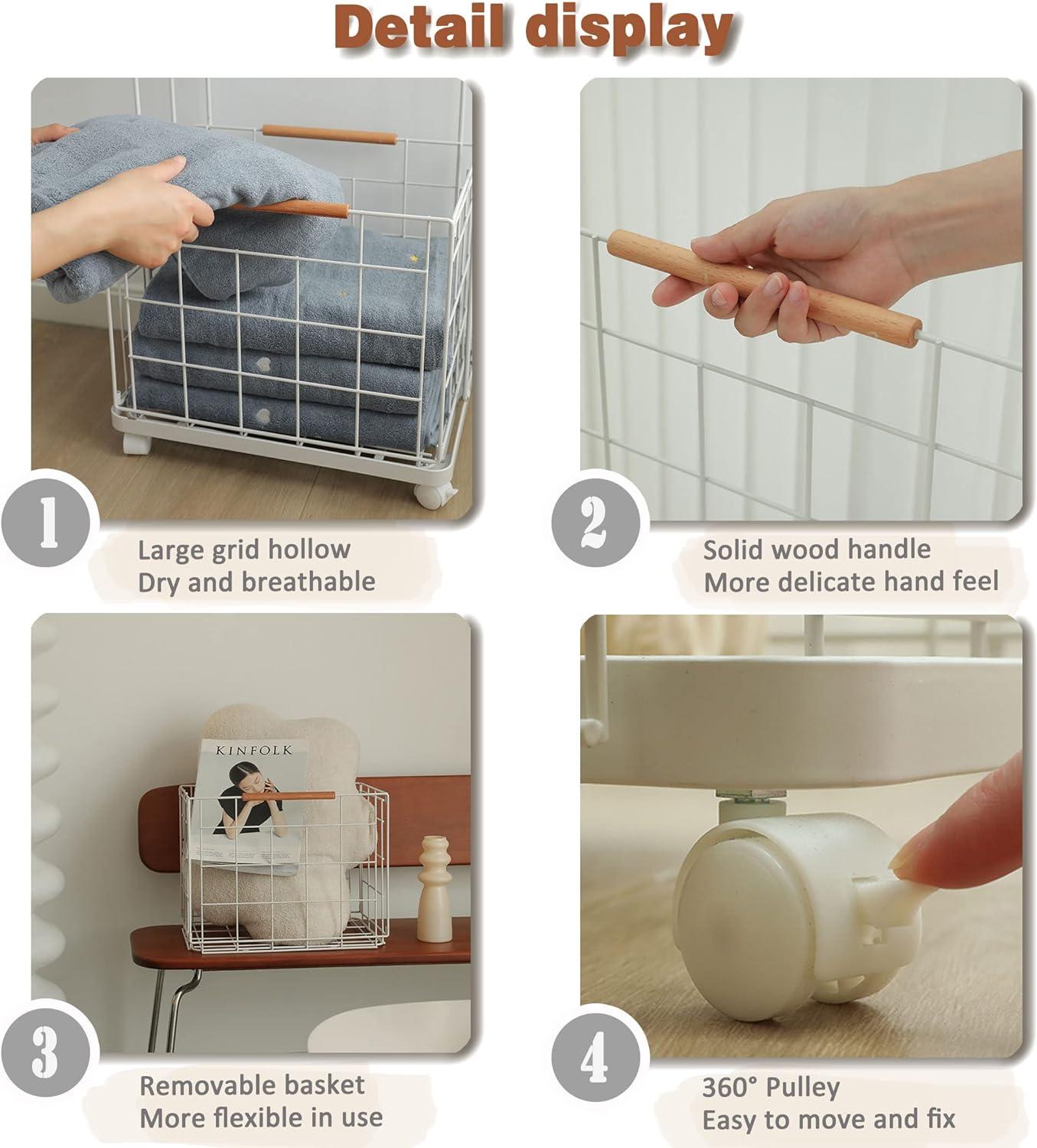 Detail display

1

Large grid hollow
Dry and breathable

2

Solid wood handle
More delicate hand feel

KINFOLK

3

Removable basket
More flexible in use

4

360° Pulley
Easy to move and fix