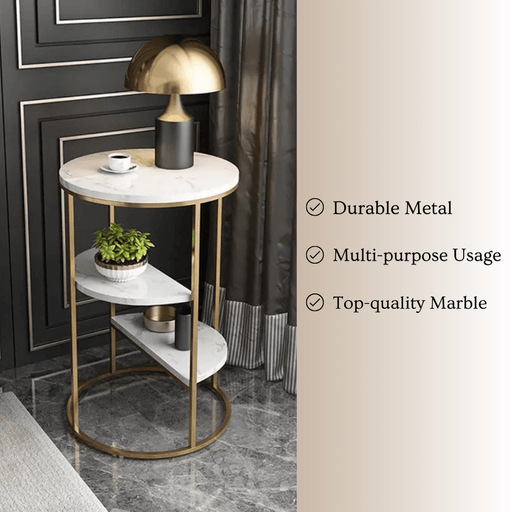 Durable Metal

Multi-purpose Usage

Top-quality Marble